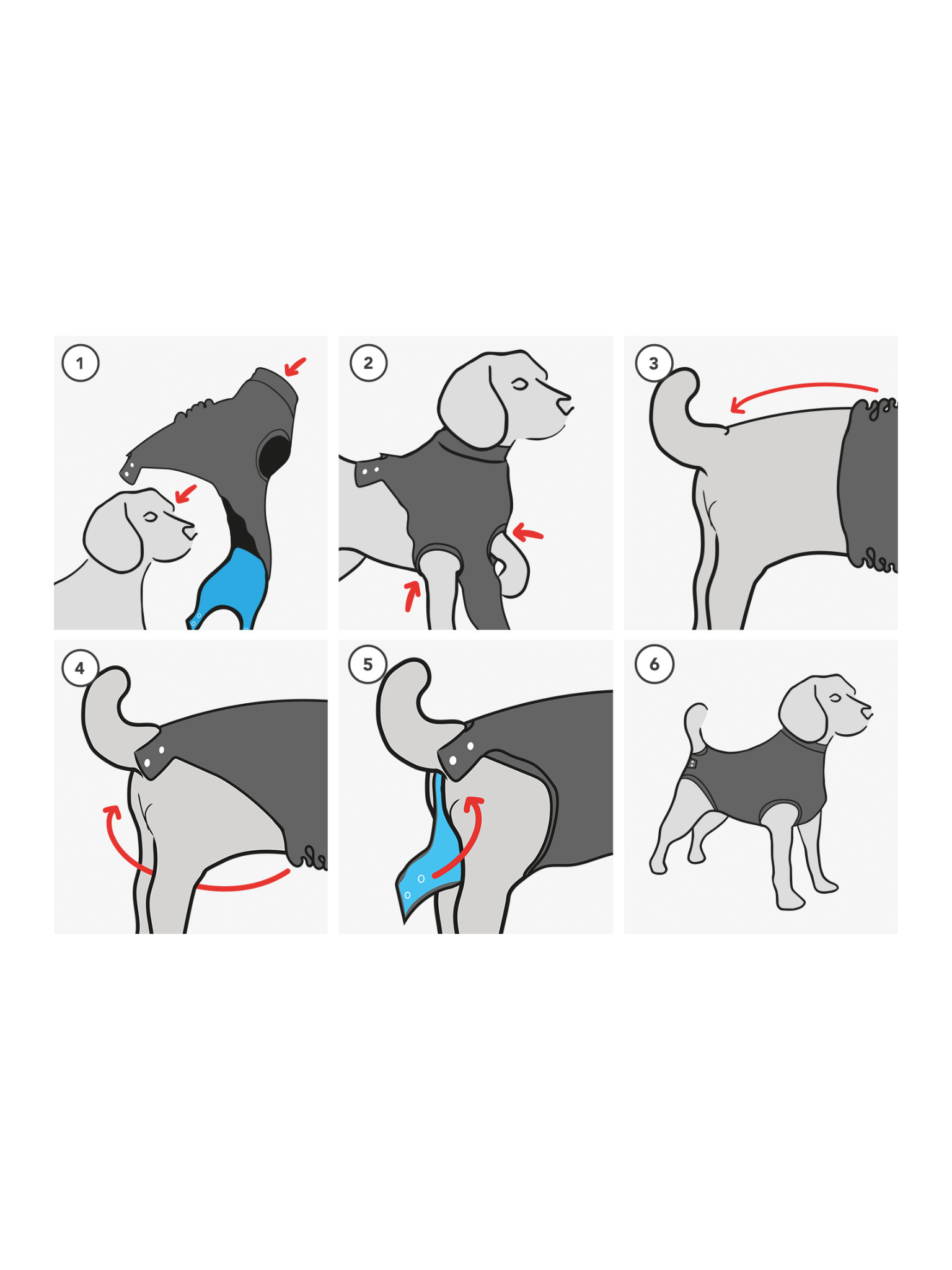 1

2

3

4

5

6